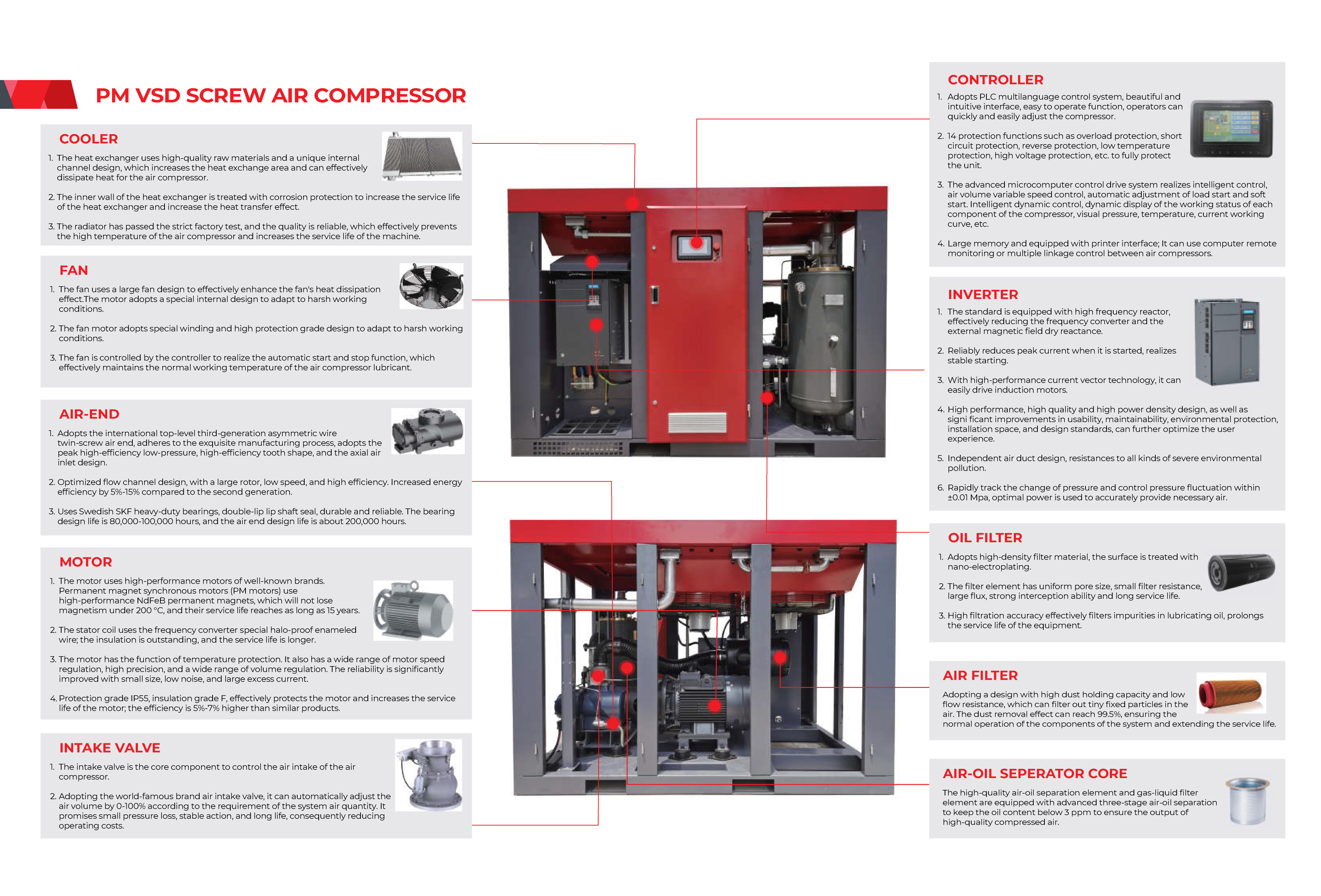 PM VSD SCREW AIR COMPRESSOR

COOLER

1. The heat exchanger uses high-quality raw materials and a unique internal channel design, which increases the heat exchange area and can effectively dissipate heat for the air compressor.

2. The inner wall of the heat exchanger is treated with corrosion protection to increase the service life of the heat exchanger and increase the heat transfer effect.

3. The radiator has passed the strict factory test, and the quality is reliable, which effectively prevents the high temperature of the air compressor and increases the service life of the machine.

FAN

1. The fan uses a large fan design to effectively enhance the fan's heat dissipation effect.The motor adopts a special internal design to adapt to harsh working conditions.

2. The fan motor adopts special winding and high protection grade design to adapt to harsh working conditions.

3. The fan is controlled by the controller to realize the automatic start and stop function, which effectively maintains the normal working temperature of the air compressor lubricant.

AIR-END

1. Adopts the international top-level third-generation asymmetric wire twin-screw air end, adheres to the exquisite manufacturing process, adopts the peak high-efficiency low-pressure, high-efficiency tooth shape, and the axial air inlet design.

2. Optimized flow channel design, with a large rotor, low speed, and high efficiency. Increased energy efficiency by 5%-15% compared to the second generation.

3. Uses Swedish SKF heavy-duty bearings, double-lip lip shaft seal, durable and reliable. The bearing design life is 80,000-100,000 hours, and the air end design life is about 200,000 hours.

MOTOR

1. The motor uses high-performance motors of well-known brands. Permanent magnet synchronous motors (PM motors) use high-performance NdFeB permanent magnets, which will not lose magnetism under 200 °C, and their service life reaches as long as 15 years.

2. The stator coil uses the frequency converter special halo-proof enameled wire; the insulation is outstanding, and the service life is longer.

3. The motor has the function of temperature protection. It also has a wide range of motor speed regulation, high precision, and a wide range of volume regulation. The reliability is significantly improved with small size, low noise, and large excess current.

4. Protection grade IP55, insulation grade F, effectively protects the motor and increases the service life of the motor; the efficiency is 5%-7% higher than similar products.

INTAKE VALVE

1. The intake valve is the core component to control the air intake of the air compressor.

2. Adopting the world-famous brand air intake valve, it can automatically adjust the air volume by 0-100% according to the requirement of the system air quantity. It promises small pressure loss, stable action, and long life, consequently reducing operating costs.

CONTROLLER

1. Adopts PLC multilanguage control system, beautiful and intuitive interface, easy to operate function, operators can quickly and easily adjust the compressor.

2. 14 protection functions such as overload protection, short circuit protection, reverse protection, low temperature protection, high voltage protection, etc. to fully protect the unit.

3. The advanced microcomputer control drive system realizes intelligent control, air volume variable speed control, automatic adjustment of load start and soft start. Intelligent dynamic control, dynamic display of the working status of each component of the compressor, visual pressure, temperature, current working curve, etc.

4. Large memory and equipped with printer interface; It can use computer remote monitoring or multiple linkage control between air compressors.

INVERTER

1. The standard is equipped with high frequency reactor, effectively reducing the frequency converter and the external magnetic field dry reactance.

2. Reliably reduces peak current when it is started, realizes stable starting.

3. With high-performance current vector technology, it can easily drive induction motors.

4. High performance, high quality and high power density design, as well as signi ficant improvements in usability, maintainability, environmental protection, installation space, and design standards, can further optimize the user experience.

5. Independent air duct design, resistances to all kinds of severe environmental pollution.

6. Rapidly track the change of pressure and control pressure fluctuation within ±0.01 Mpa, optimal power is used to accurately provide necessary air.

OIL FILTER

1. Adopts high-density filter material, the surface is treated with nano-electroplating.

2. The filter element has uniform pore size, small filter resistance, large flux, strong interception ability and long service life.

3. High filtration accuracy effectively filters impurities in lubricating oil, prolongs the service life of the equipment.

AIR FILTER

Adopting a design with high dust holding capacity and low flow resistance, which can filter out tiny fixed particles in the air. The dust removal effect can reach 99.5%, ensuring the normal operation of the components of the system and extending the service life.

AIR-OIL SEPERATOR CORE

The high-quality air-oil separation element and gas-liquid filter element are equipped with advanced three-stage air-oil separation to keep the oil content below 3 ppm to ensure the output of high-quality compressed air.